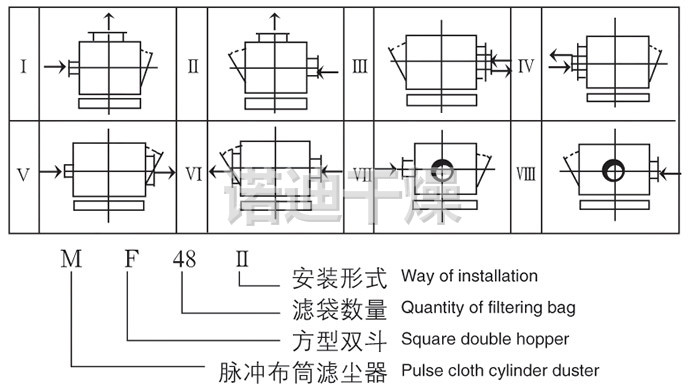 I
II
III
IV
V
VI
VII
VIII

诺迪干燥

M F 48 II

安装形式 Way of installation
滤袋数量 Quantity of filtering bag
方型双斗 Square double hopper
脉冲布筒滤尘器 Pulse cloth cylinder duster